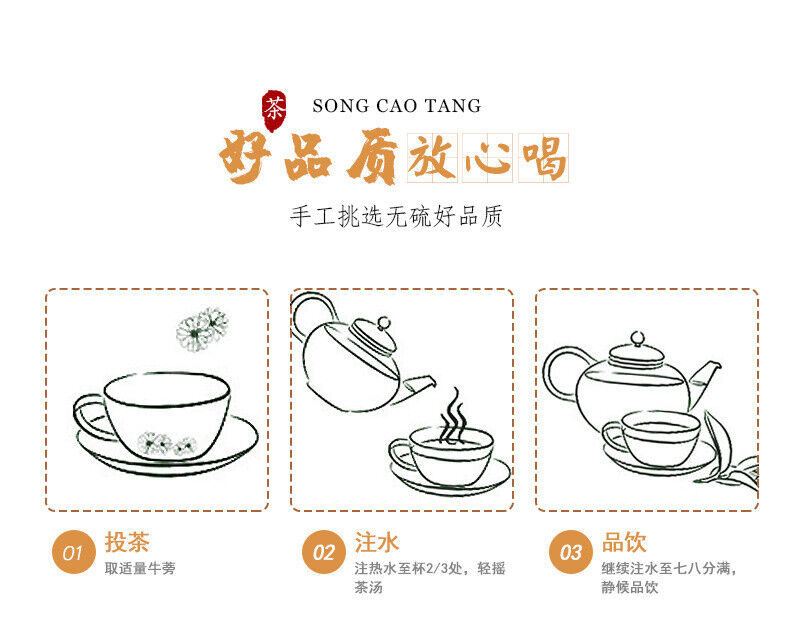 茶 SONG CAO TANG

好品质放心喝

手工挑选无硫好品质

01 投茶
取适量牛蒡

02 注水
注热水至杯2/3处，轻摇茶汤

03 品饮
继续注水至七八分满，静候品饮