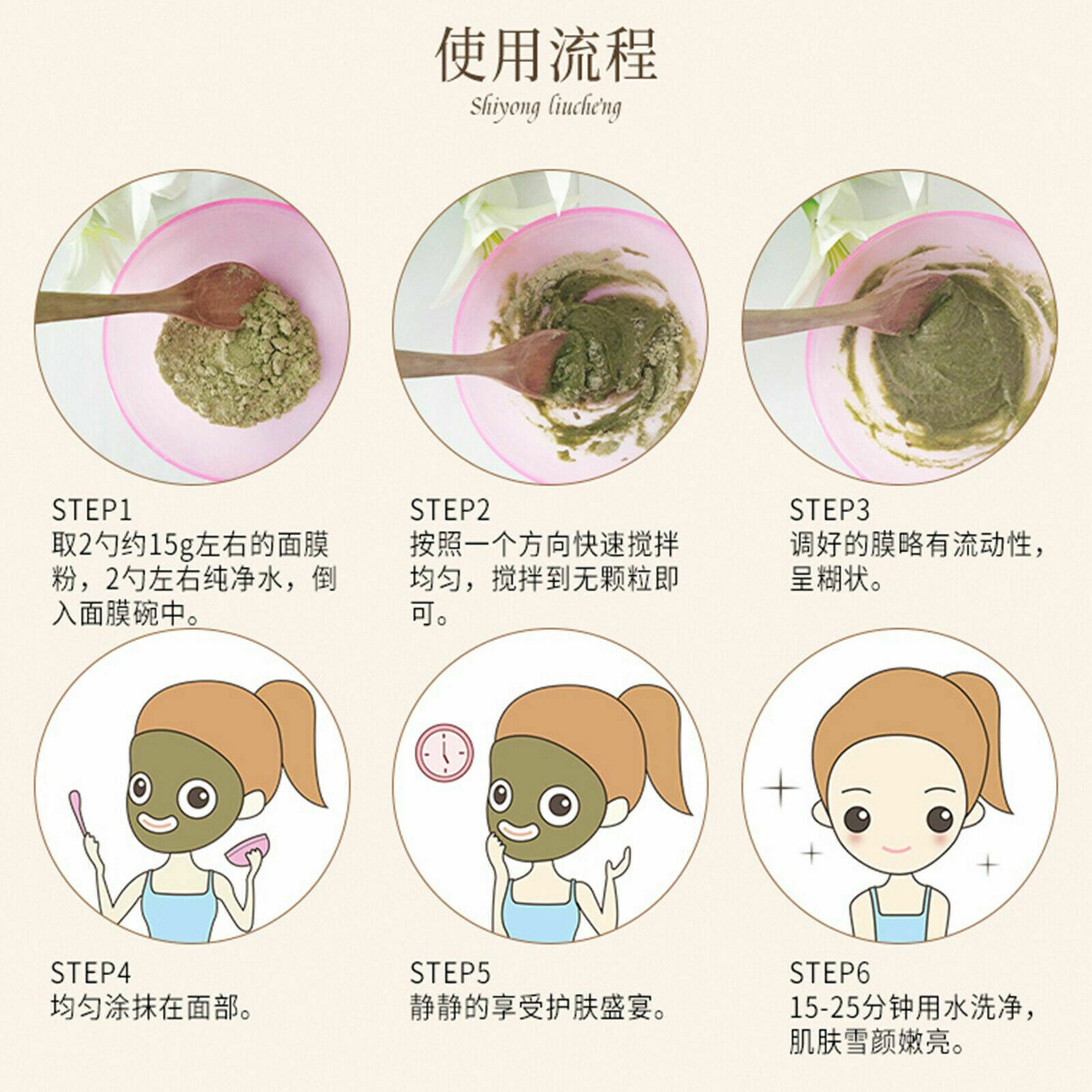 使用流程

Shiyong liuche'ng

STEP1
取2勺约15g左右的面膜粉，2勺左右纯净水，倒入面膜碗中。

STEP2
按照一个方向快速搅拌均匀，搅拌到无颗粒即可。

STEP3
调好的膜略有流动性，呈糊状。

STEP4
均匀涂抹在面部。

STEP5
静静的享受护肤盛宴。

STEP6
15-25分钟用水洗净，肌肤雪颜嫩亮。