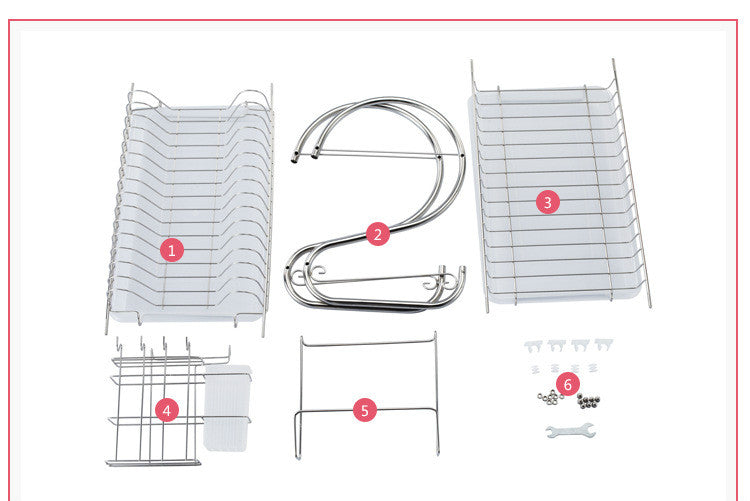 1
2
3
4
5
6