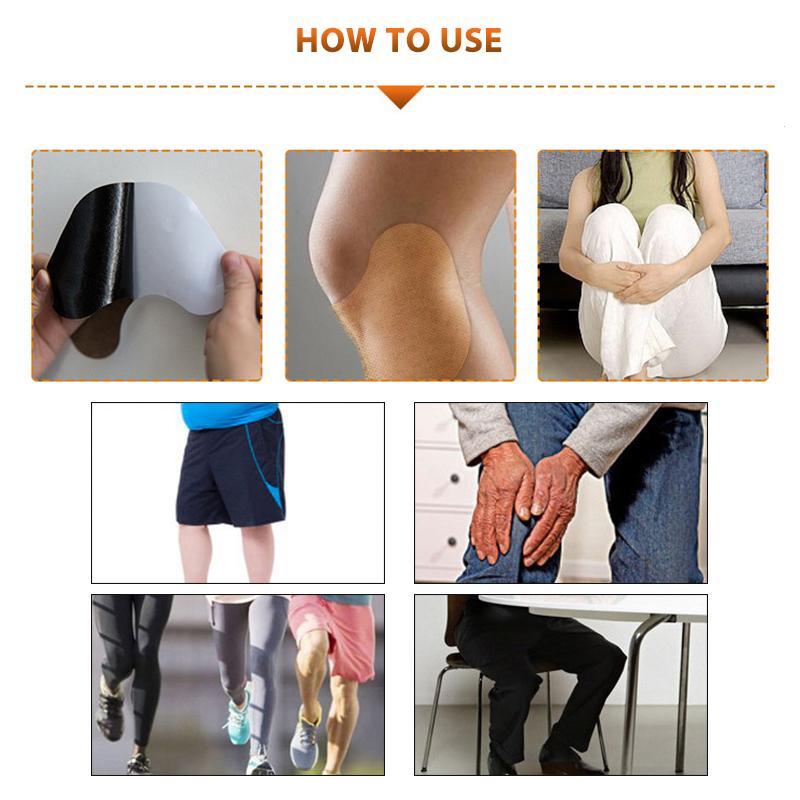 HOW TO USE