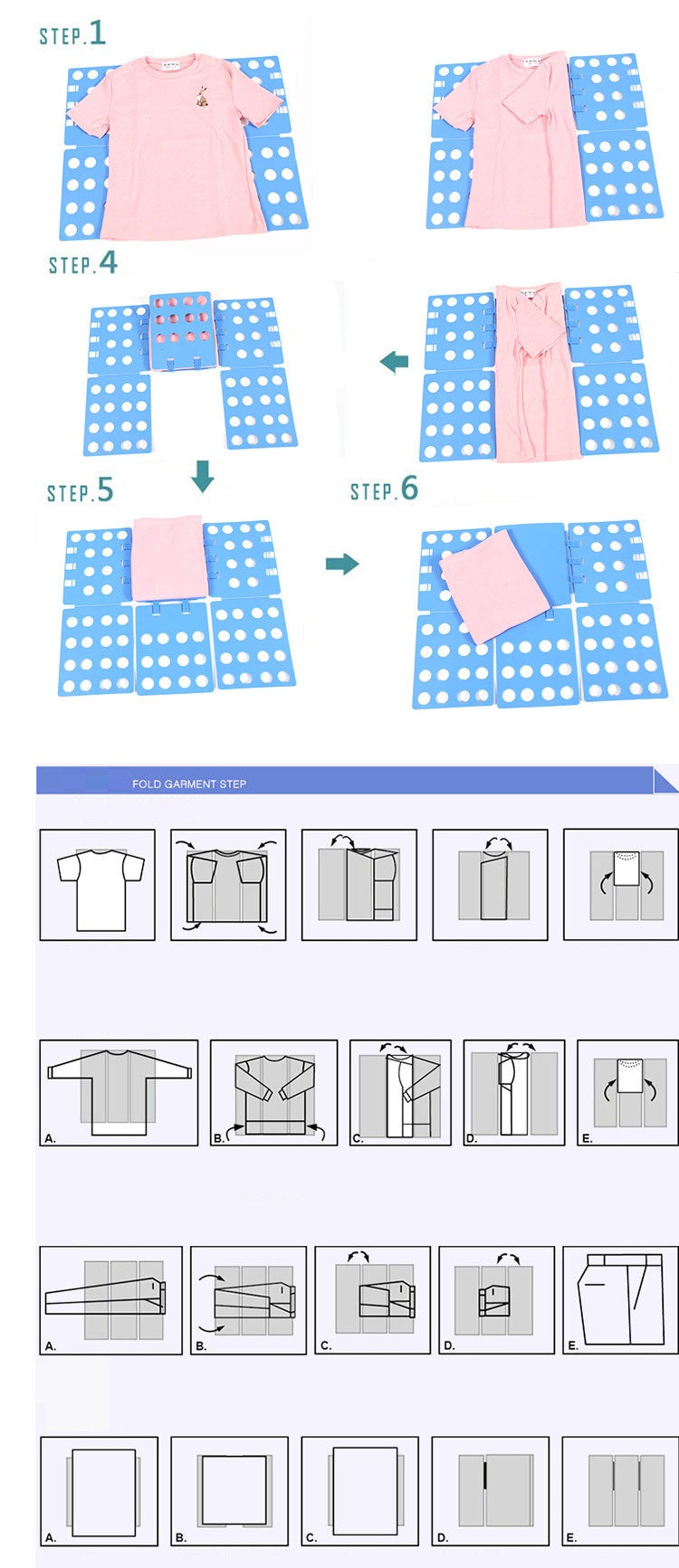 STEP.1

STEP.4

STEP.5

STEP.6

FOLD GARMENT STEP

A.
B.
C.
D.
E.

A.
B.
C.
D.
E.

A.
B.
C.
D.
E.