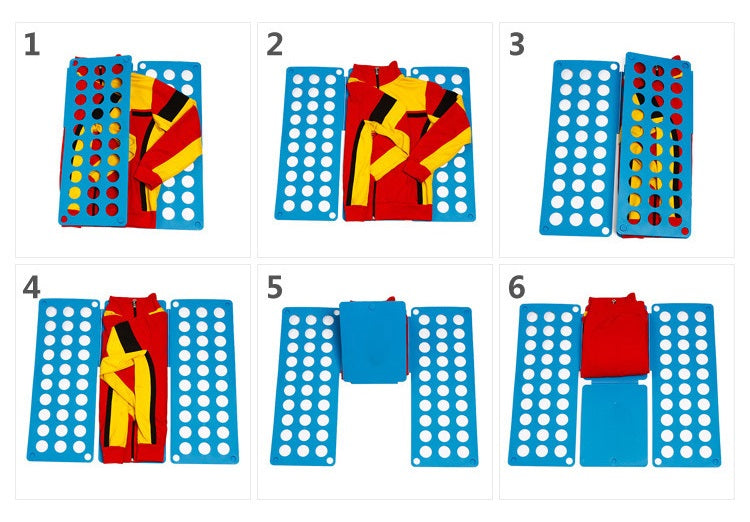 1

2

3

4

5

6