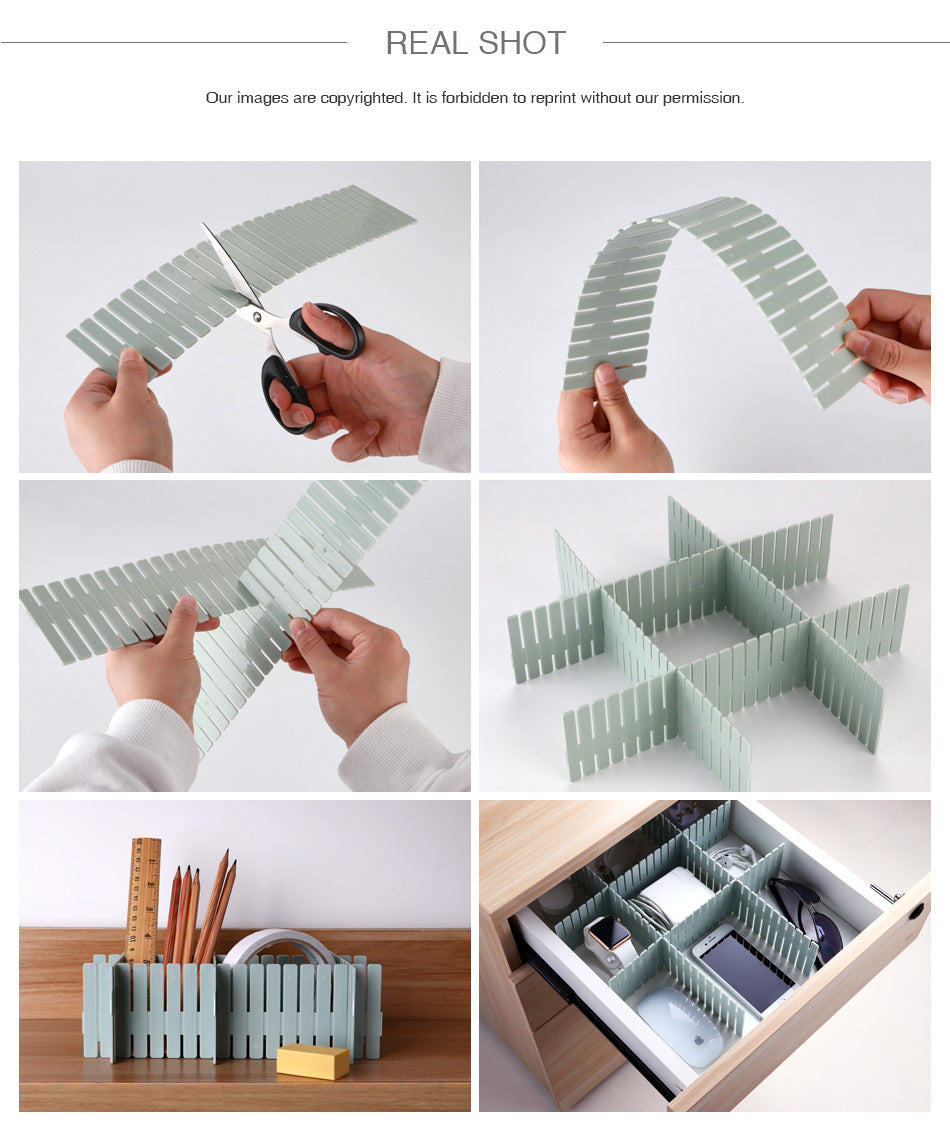 REAL SHOT

Our images are copyrighted. It is forbidden to reprint without our permission.