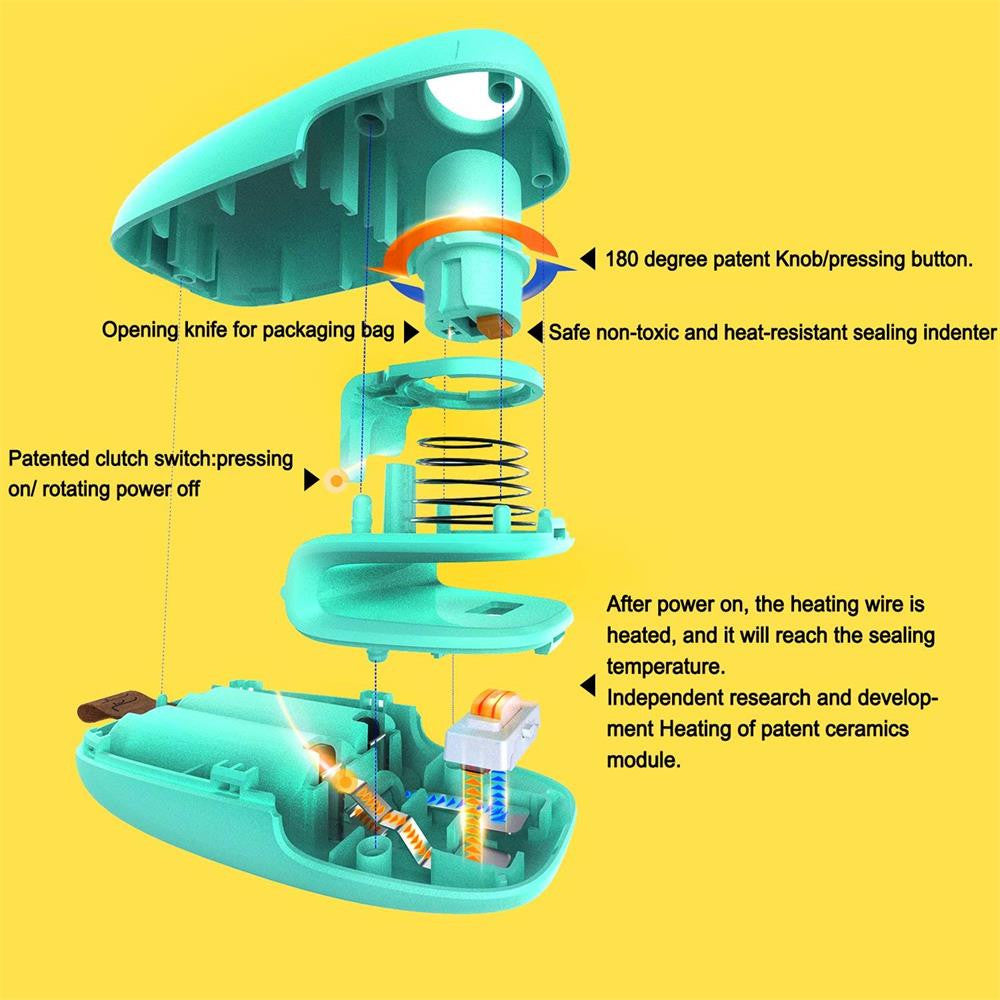 180 degree patent Knob/pressing button.

Opening knife for packaging bag

Safe non-toxic and heat-resistant sealing indenter

Patented clutch switch:pressing on/ rotating power off

After power on, the heating wire is heated, and it will reach the sealing temperature.
Independent research and development Heating of patent ceramics module.