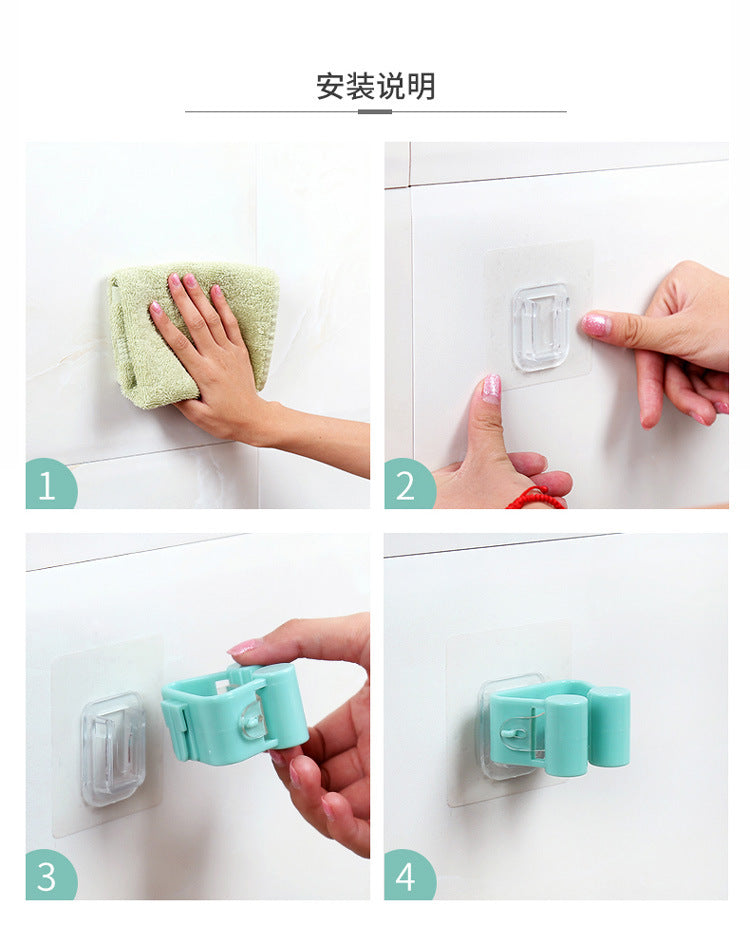 安装说明

1

2

3

4