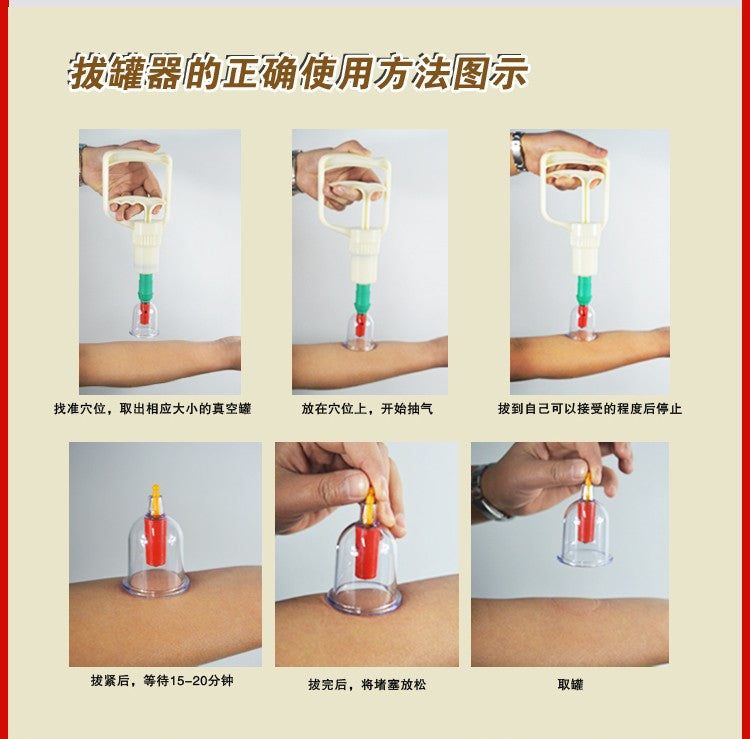 拔罐器的正确使用方法图示

找准穴位，取出相应大小的真空罐

放在穴位上，开始抽气

拔到自己可以接受的程度后停止

拔紧后，等待15-20分钟

拔完后，将堵塞放松

取罐