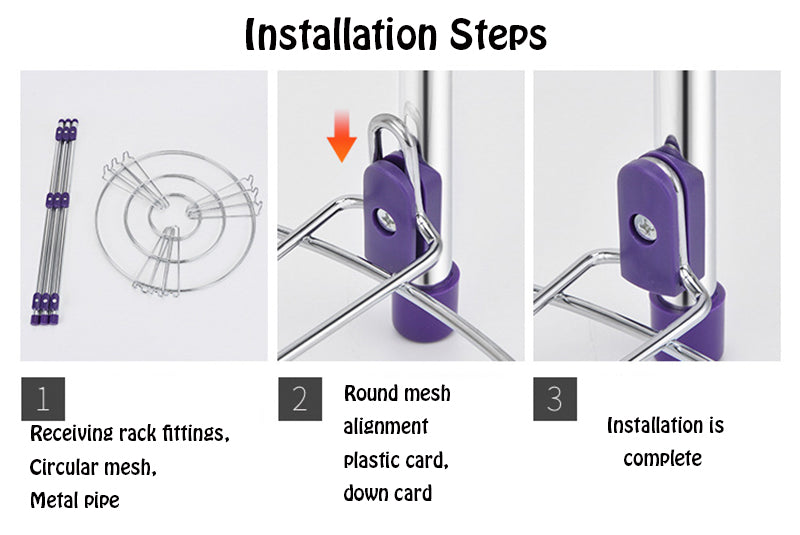 Installation Steps

1

Receiving rack fittings, Circular mesh, Metal pipe

2

Round mesh alignment plastic card, down card

3

Installation is complete