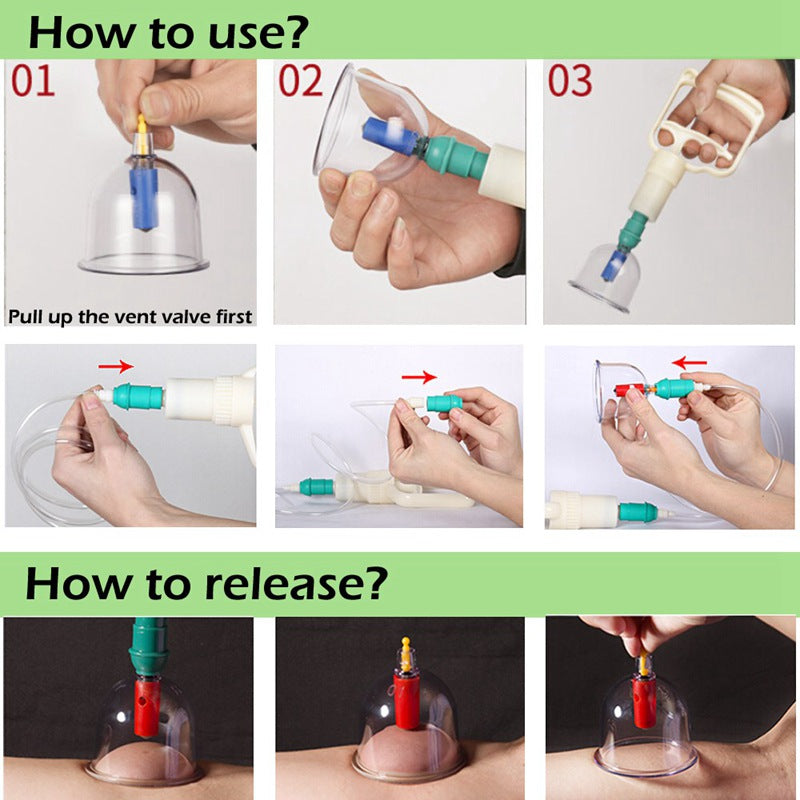 How to use?

01

Pull up the vent valve first

02

03

How to release?