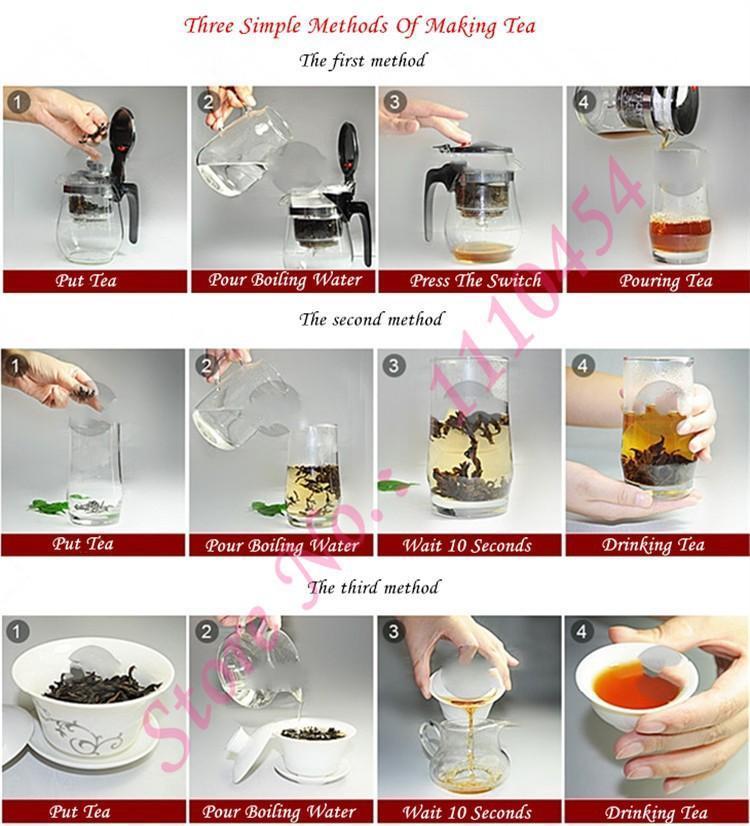 Three Simple Methods Of Making Tea

The first method

1 Put Tea
2 Pour Boiling Water
3 Press The Switch
4 Pouring Tea

The second method

1 Put Tea
2 Pour Boiling Water
3 Wait 10 Seconds
4 Drinking Tea

The third method

1 Put Tea
2 Pour Boiling Water
3 Wait 10 Seconds
4 Drinking Tea

Store No.: 1110454