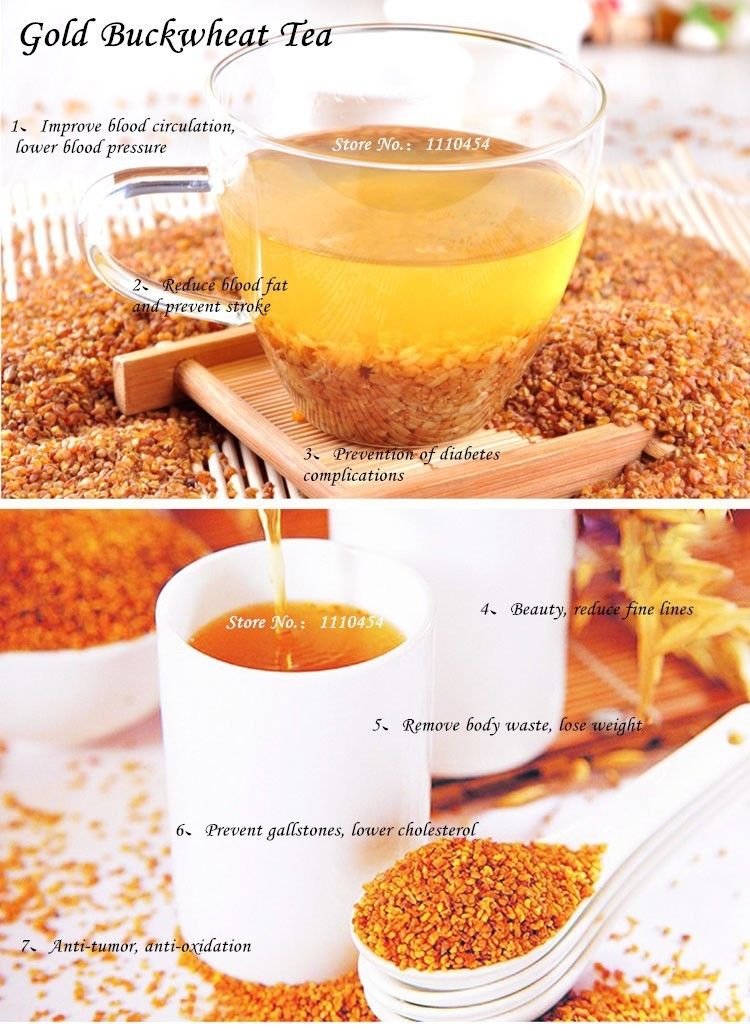 Gold Buckwheat Tea

1、 Improve blood circulation, lower blood pressure

Store No.: 1110454

2、 Reduce blood fat and prevent stroke

3、 Prevention of diabetes complications

Store No.: 1110454

4、 Beauty, reduce fine lines

5、 Remove body waste, lose weight

6、 Prevent gallstones, lower cholesterol

7、 Anti-tumor, anti-oxidation