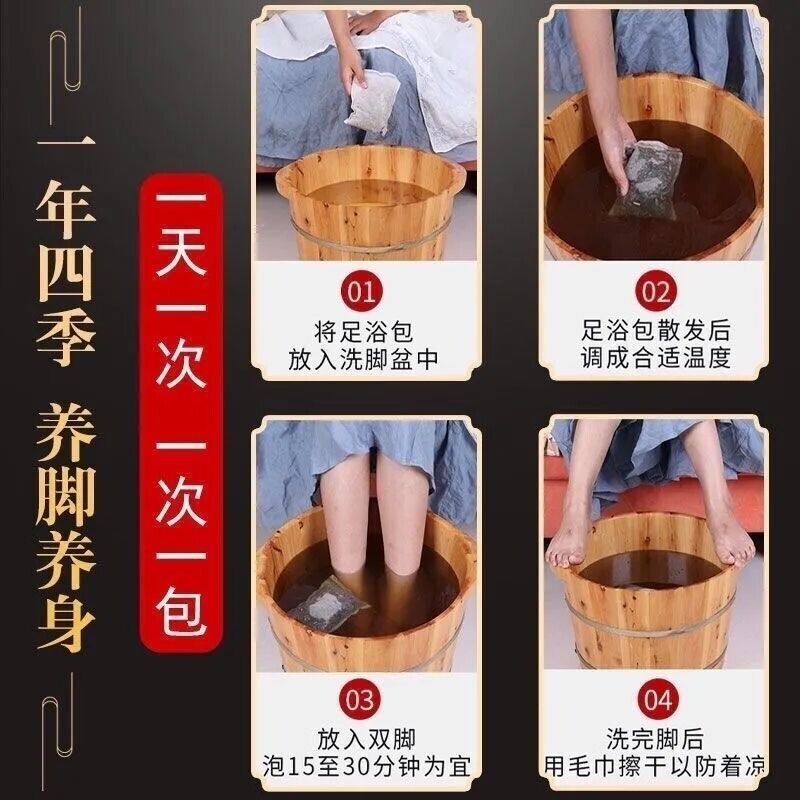 一年四季 养脚养身

一天一次 一次一包

01
将足浴包
放入洗脚盆中

02
足浴包散发后
调成合适温度

03
放入双脚
泡15至30分钟为宜

04
洗完脚后
用毛巾擦干以防着凉