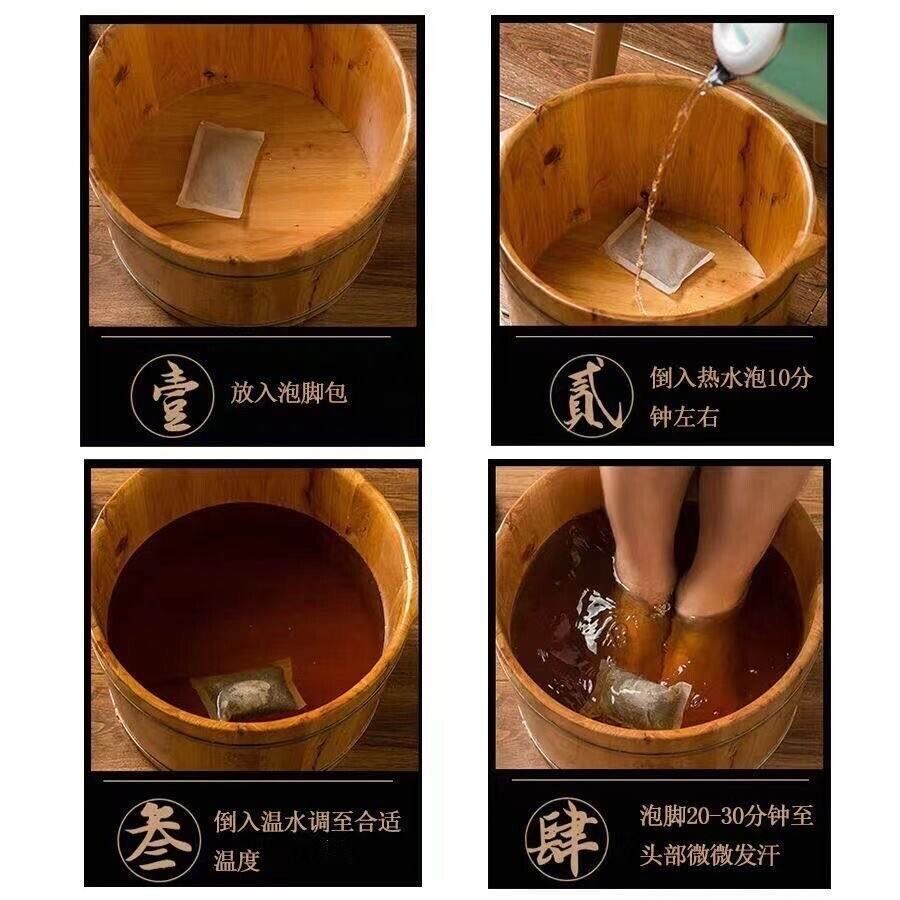 壹 放入泡脚包

贰 倒入热水泡10分钟左右

叁 倒入温水调至合适温度

肆 泡脚20-30分钟至头部微微发汗