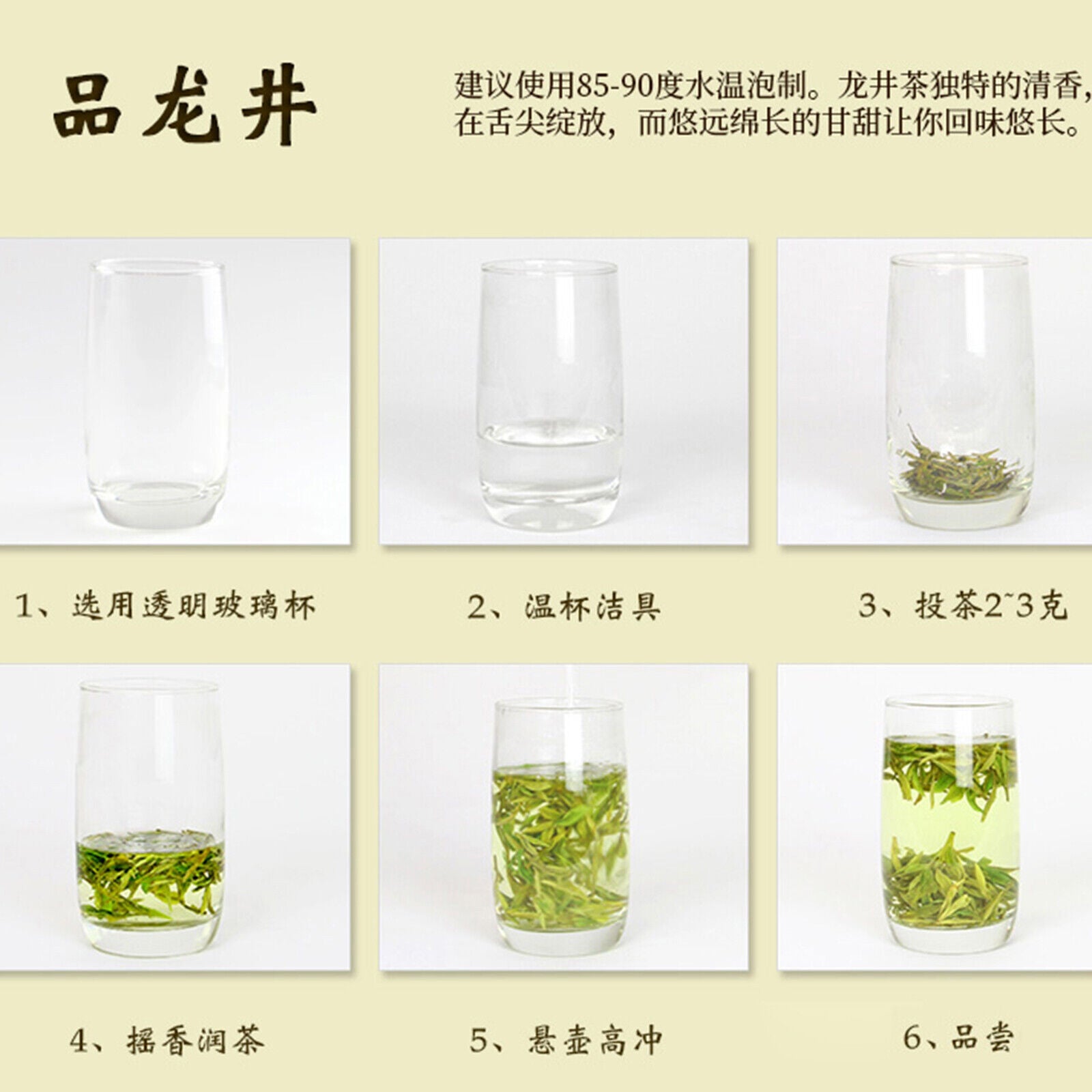 品龙井

建议使用85-90度水温泡制。龙井茶独特的清香，在舌尖绽放，而悠远绵长的甘甜让你回味悠长。

1、选用透明玻璃杯

2、温杯洁具

3、投茶2~3克

4、摇香润茶

5、悬壶高冲

6、品尝