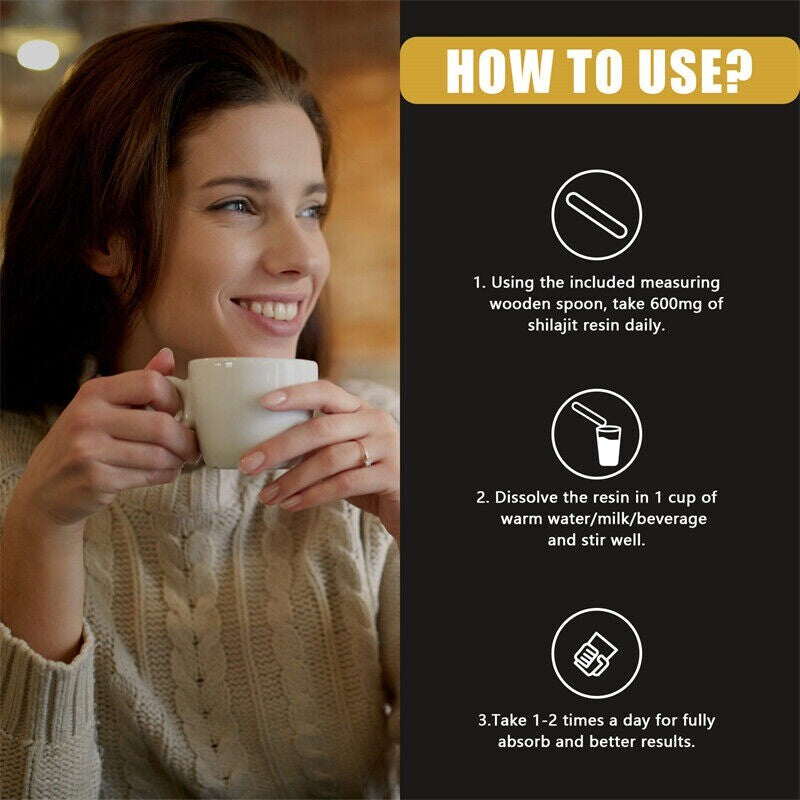 HOW TO USE?

1. Using the included measuring wooden spoon, take 600mg of shilajit resin daily.

2. Dissolve the resin in 1 cup of warm water/milk/beverage and stir well.

3.Take 1-2 times a day for fully absorb and better results.