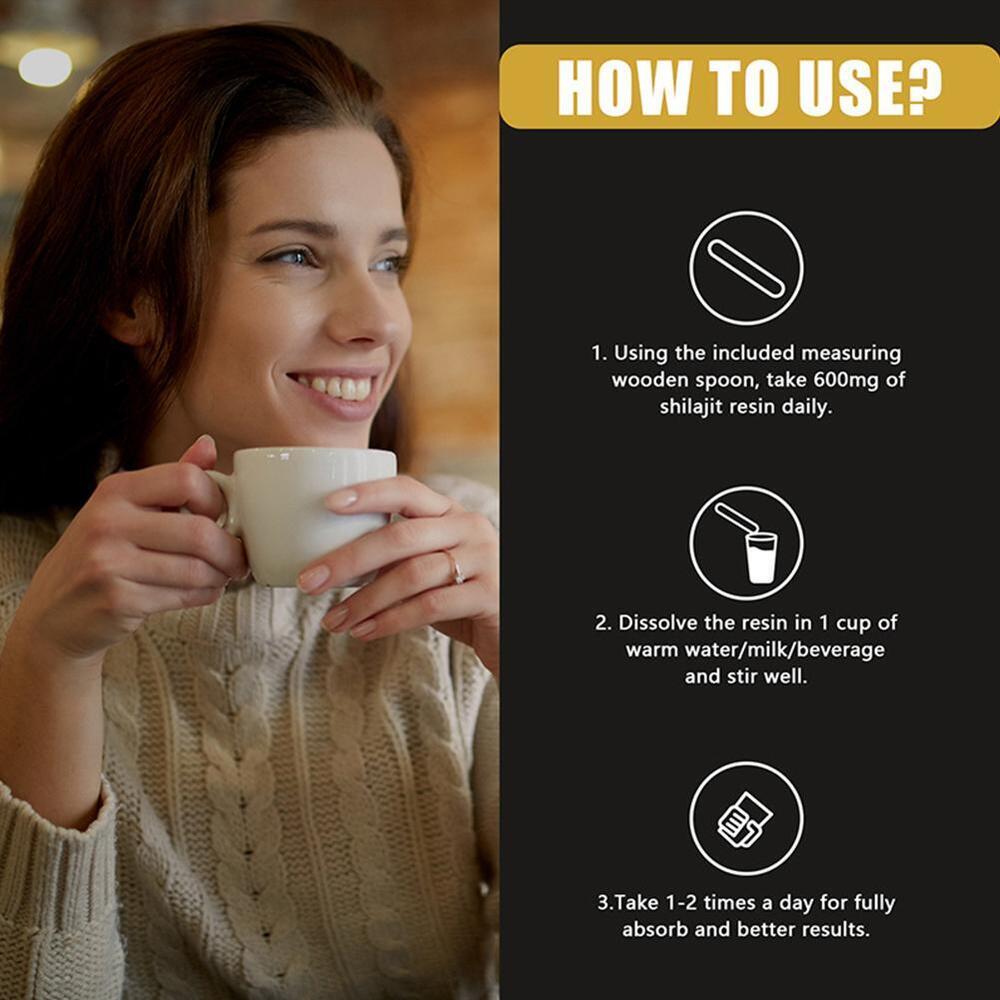 HOW TO USE?

1. Using the included measuring wooden spoon, take 600mg of shilajit resin daily.

2. Dissolve the resin in 1 cup of warm water/milk/beverage and stir well.

3.Take 1-2 times a day for fully absorb and better results.