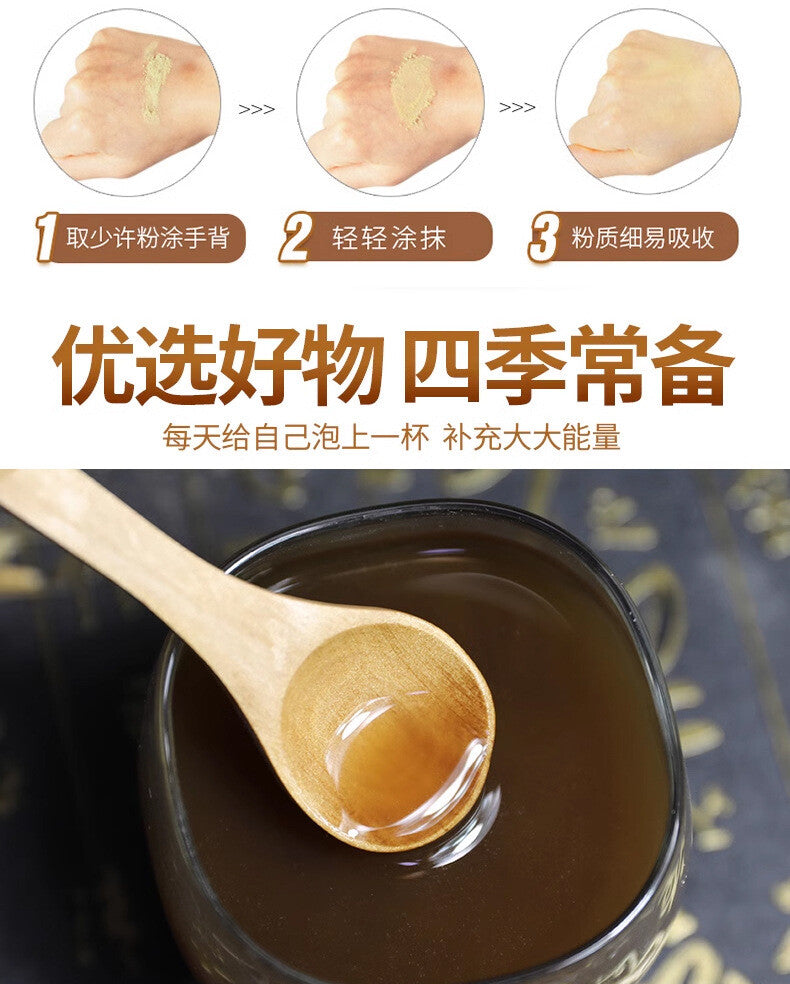 >>> >>>

1 取少许粉涂手背

2 轻轻涂抹

3 粉质细易吸收

优选好物 四季常备

每天给自己泡上一杯 补充大大能量