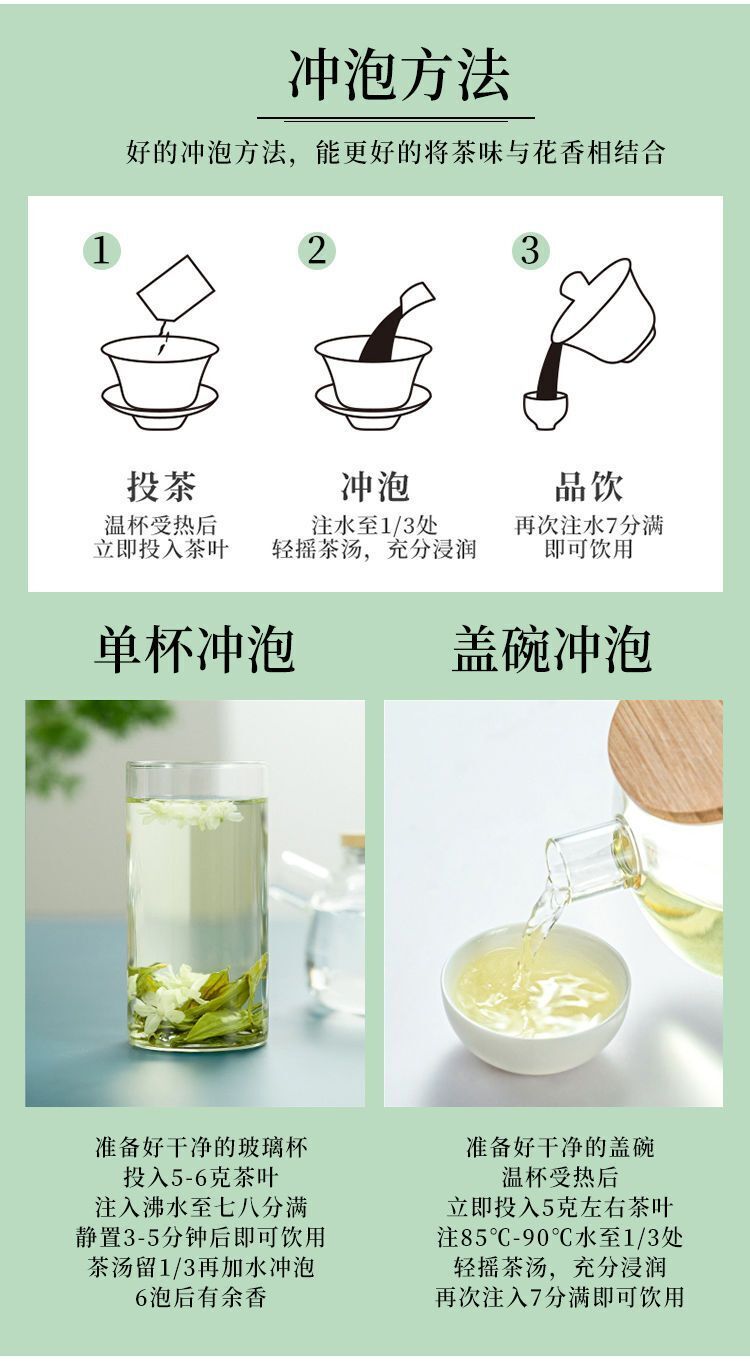 冲泡方法

好的冲泡方法，能更好的将茶味与花香相结合

1
投茶
温杯受热后
立即投入茶叶

2
冲泡
注水至1/3处
轻摇茶汤，充分浸润

3
品饮
再次注水7分满
即可饮用

单杯冲泡

准备好干净的玻璃杯
投入5-6克茶叶
注入沸水至七八分满
静置3-5分钟后即可饮用
茶汤留1/3再加水冲泡
6泡后有余香

盖碗冲泡

准备好干净的盖碗
温杯受热后
立即投入5克左右茶叶
注85℃-90℃水至1/3处
轻摇茶汤，充分浸润
再次注入7分满即可饮用