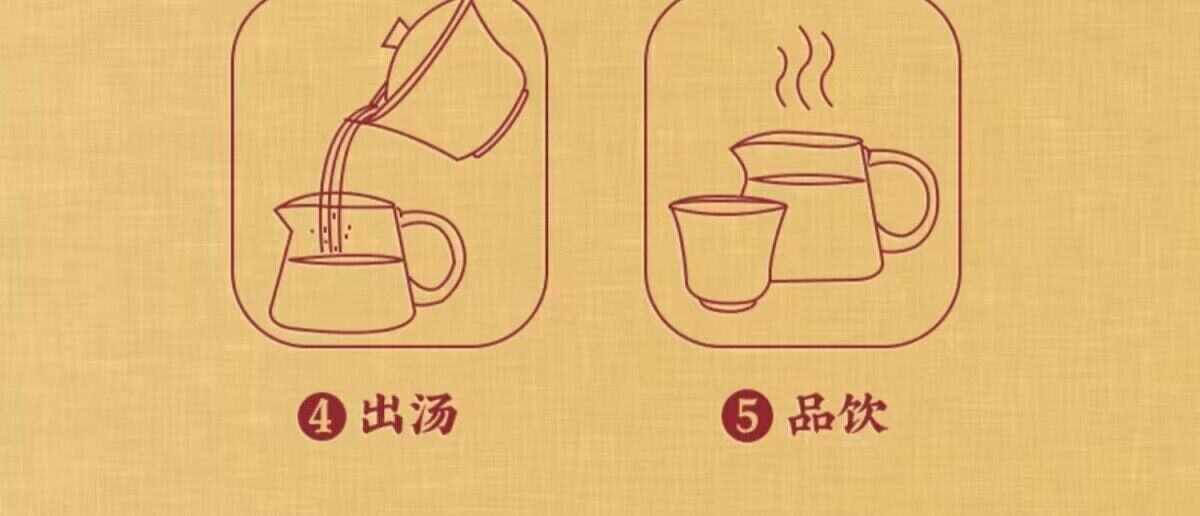 4 出汤

5 品饮