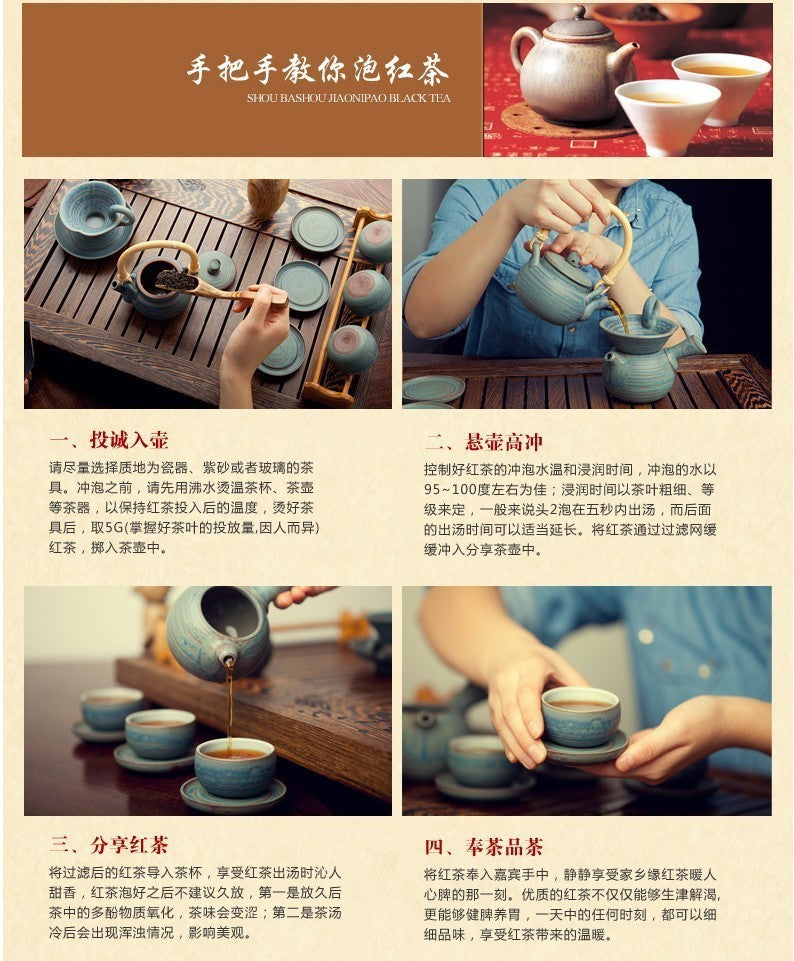 手把手教你泡红茶
SHOU BASHOU JIAONIPAO BLACK TEA

一、投诚入壶

请尽量选择质地为瓷器、紫砂或者玻璃的茶具。冲泡之前，请先用沸水烫温茶杯、茶壶等茶器，以保持红茶投入后的温度，烫好茶具后，取5G(掌握好茶叶的投放量,因人而异)红茶，掷入茶壶中。

二、悬壶高冲

控制好红茶的冲泡水温和浸润时间，冲泡的水以95~100度左右为佳；浸润时间以茶叶粗细、等级来定，一般来说头2泡在五秒内出汤，而后面的出汤时间可以适当延长。将红茶通过过滤网缓缓冲入分享茶壶中。

三、分享红茶

将过滤后的红茶导入茶杯，享受红茶出汤时沁人甜香，红茶泡好之后不建议久放，第一是放久后茶中的多酚物质氧化，茶味会变涩；第二是茶汤冷后会出现浑浊情况，影响美观。

四、奉茶品茶

将红茶奉入嘉宾手中，静静享受家乡缘红茶暖人心脾的那一刻。优质的红茶不仅仅能够生津解渴，更能够健脾养胃，一天中的任何时刻，都可以细细品味，享受红茶带来的温暖。