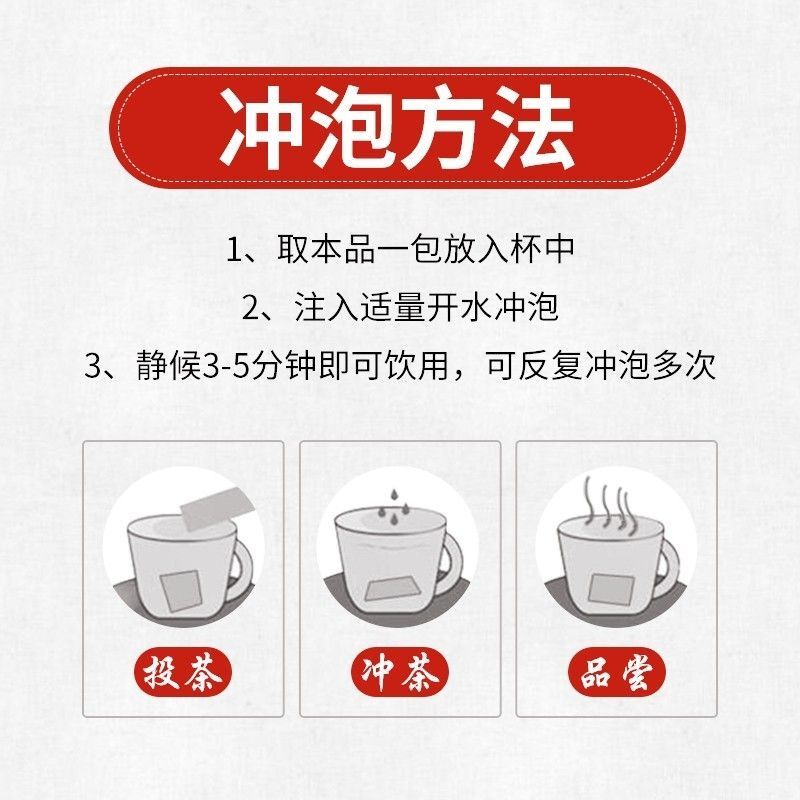 冲泡方法

1、取本品一包放入杯中

2、注入适量开水冲泡

3、静候3-5分钟即可饮用，可反复冲泡多次

投茶

冲茶

品尝