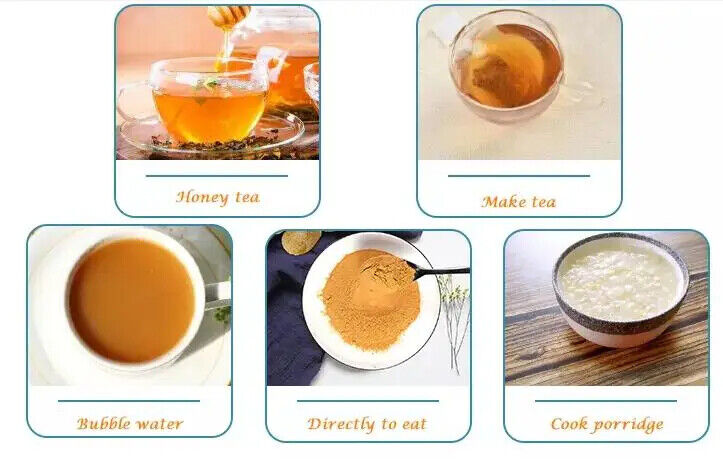 Honey tea

Make tea

Bubble water

Directly to eat

Cook porridge