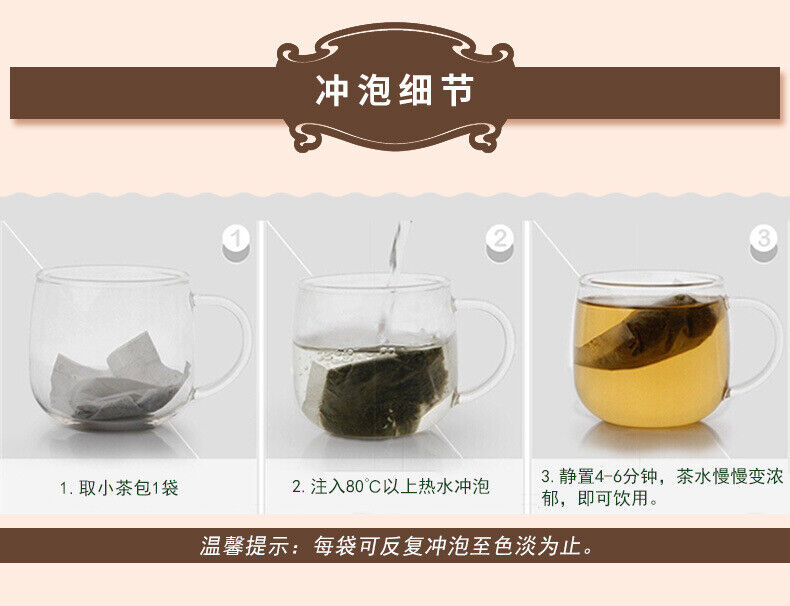 冲泡细节

1

2

3

1. 取小茶包1袋

2. 注入80°C以上热水冲泡

3. 静置4-6分钟，茶水慢慢变浓郁，即可饮用。

温馨提示：每袋可反复冲泡至色淡为止。