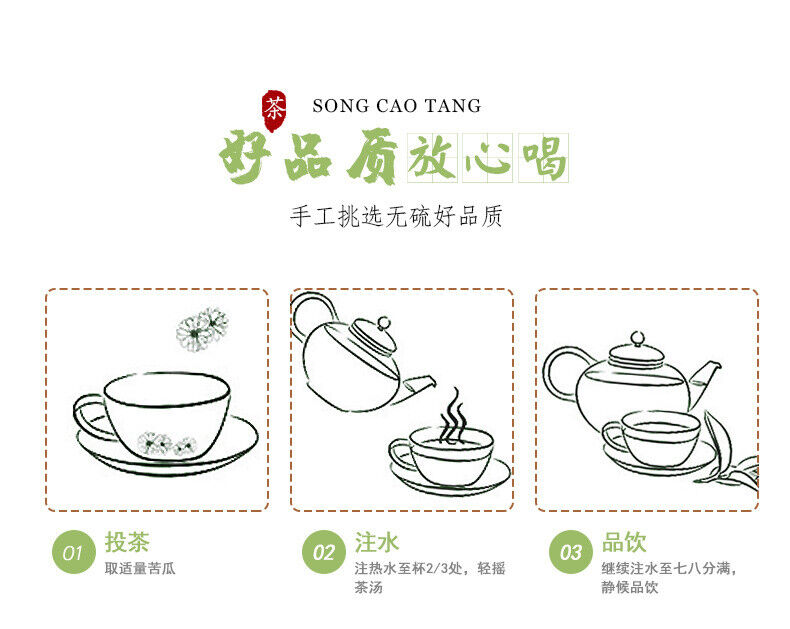 茶 SONG CAO TANG

好品质放心喝

手工挑选无硫好品质

01 投茶
取适量苦瓜

02 注水
注热水至杯2/3处，轻摇茶汤

03 品饮
继续注水至七八分满，静候品饮