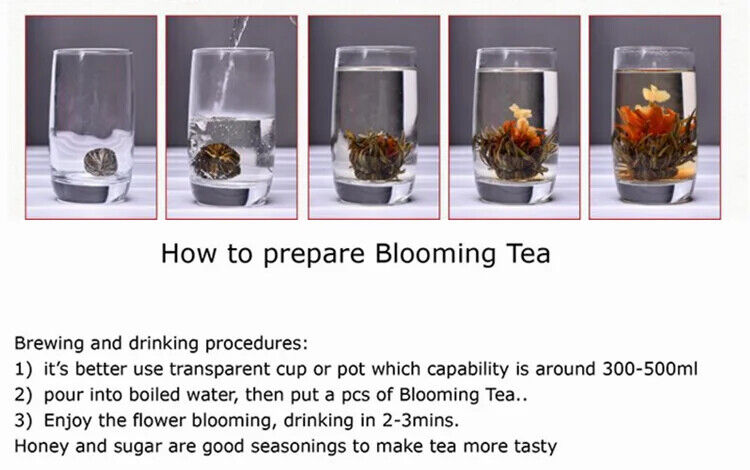 How to prepare Blooming Tea

Brewing and drinking procedures:
1) it's better use transparent cup or pot which capability is around 300-500ml
2) pour into boiled water, then put a pcs of Blooming Tea..
3) Enjoy the flower blooming, drinking in 2-3mins.
Honey and sugar are good seasonings to make tea more tasty