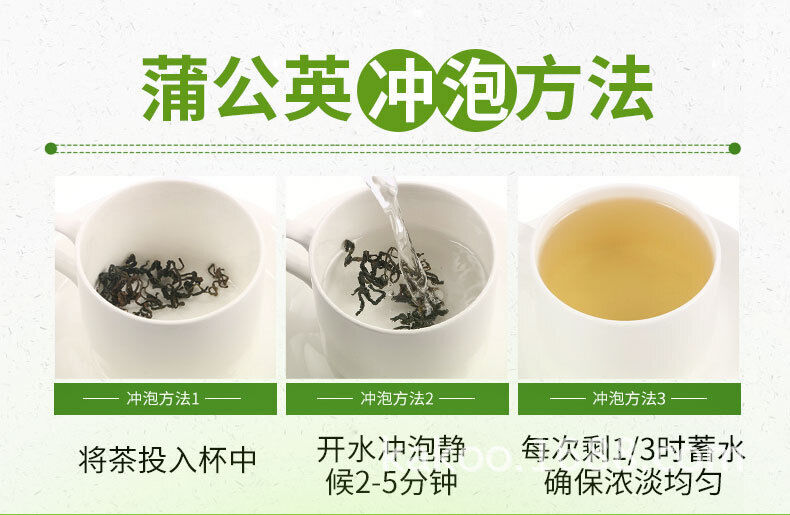 蒲公英冲泡方法

冲泡方法1

将茶投入杯中

冲泡方法2

开水冲泡静候2-5分钟

冲泡方法3

每次剩1/3时蓄水确保浓淡均匀