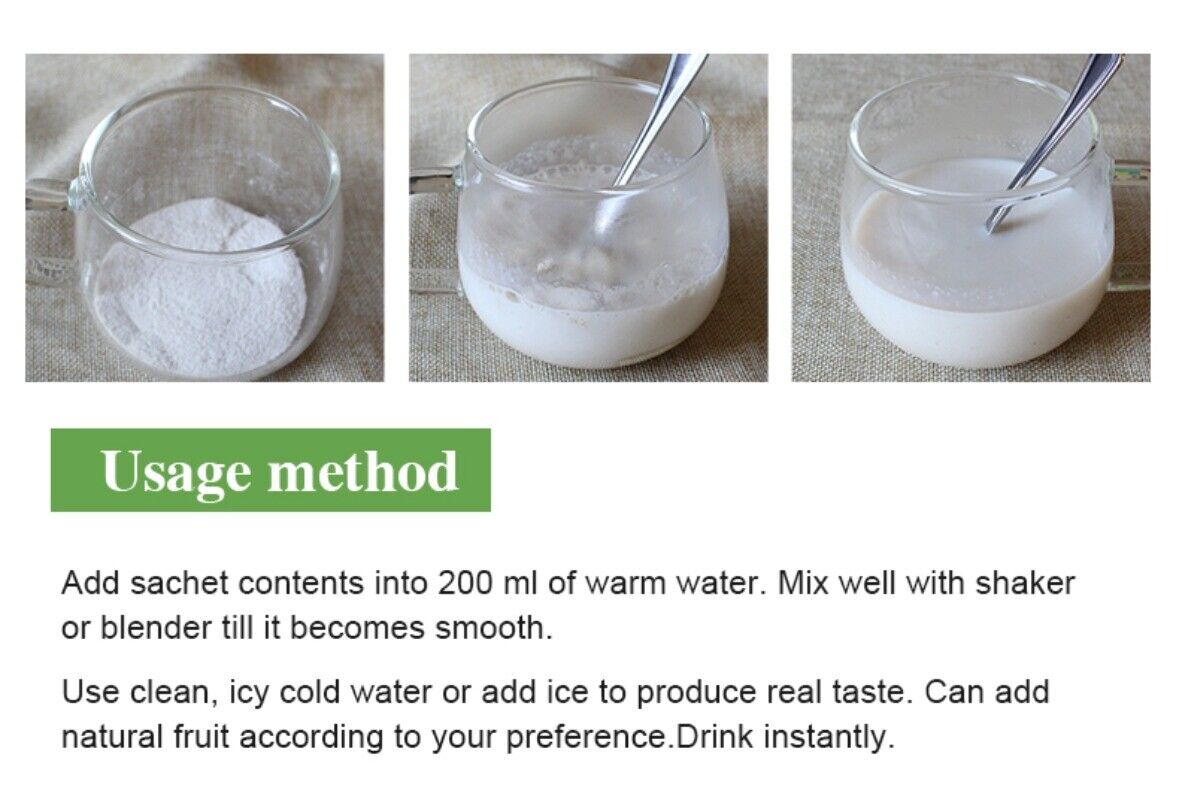 Usage method

Add sachet contents into 200 ml of warm water. Mix well with shaker or blender till it becomes smooth.

Use clean, icy cold water or add ice to produce real taste. Can add natural fruit according to your preference.Drink instantly.