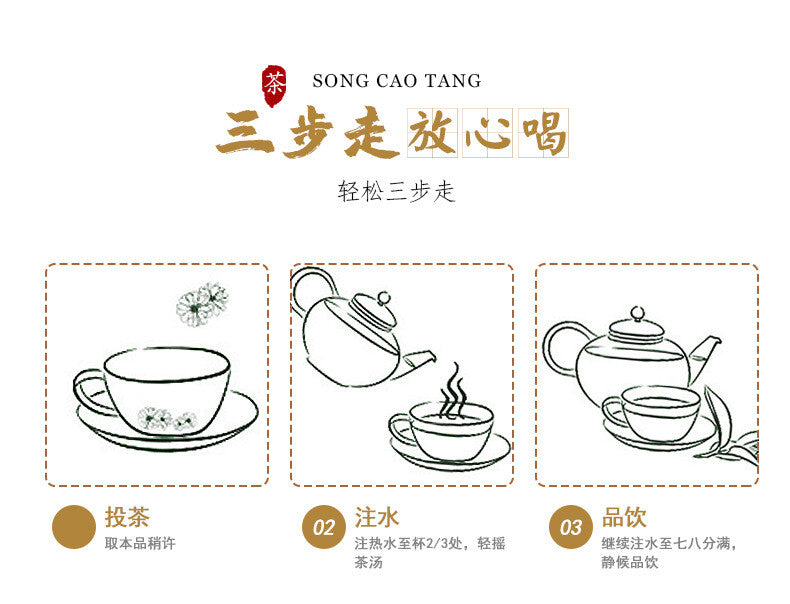 茶 SONG CAO TANG

三步走放心喝

轻松三步走

投茶
取本品稍许

02 注水
注热水至杯2/3处，轻摇茶汤

03 品饮
继续注水至七八分满，静候品饮