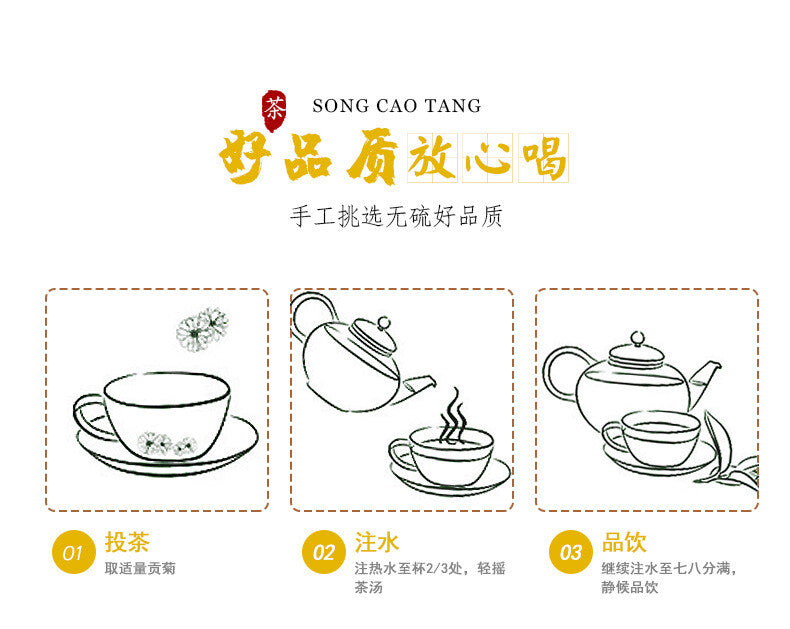 茶 SONG CAO TANG

好品质放心喝

手工挑选无硫好品质

01 投茶
取适量贡菊

02 注水
注热水至杯2/3处，轻摇茶汤

03 品饮
继续注水至七八分满，静候品饮